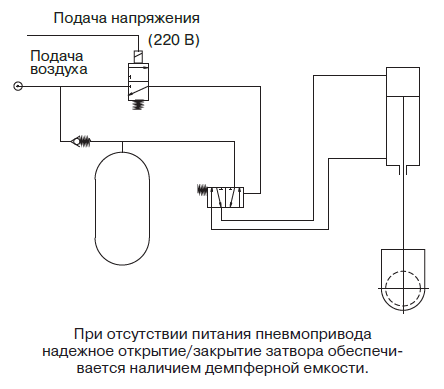 Подача напряжения
(220 В)

Подача воздуха

При отсутствии питания пневмопривода надежное открытие/закрытие затвора обеспечивается наличием демпферной емкости.