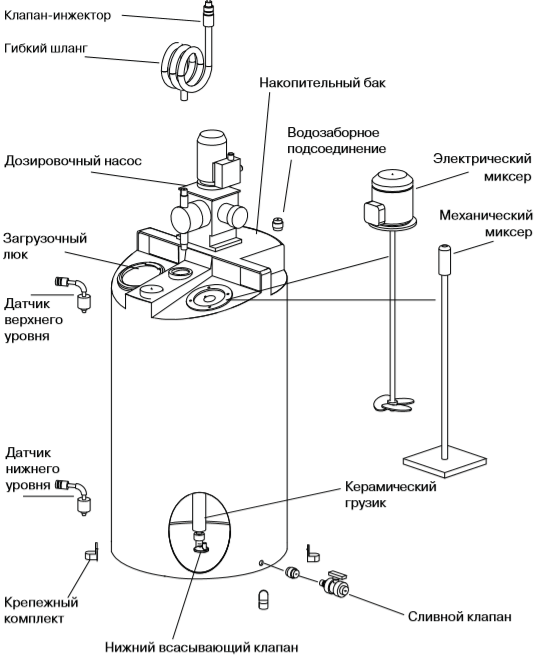 Клапан-инжектор

Гибкий шланг

Накопительный бак

Водозаборное подсоединение

Дозировочный насос

Электрический миксер

Механический миксер

Загрузочный люк

Датчик верхнего уровня

Датчик нижнего уровня

Керамический грузик

Крепежный комплект

Сливной клапан

Нижний всасывающий клапан