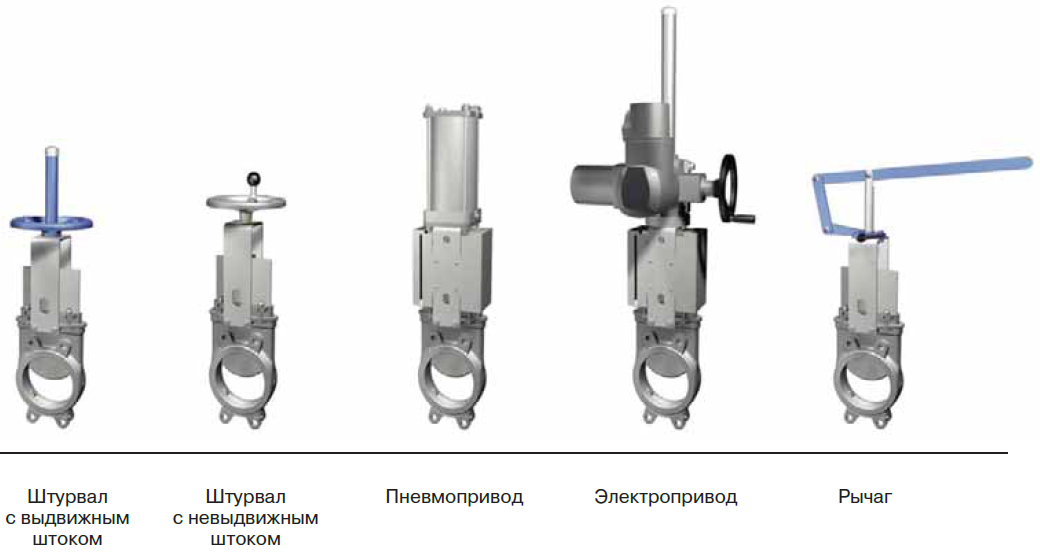 Штурвал с выдвижным штоком

Штурвал с невыдвижным штоком

Пневмопривод

Электропривод

Рычаг