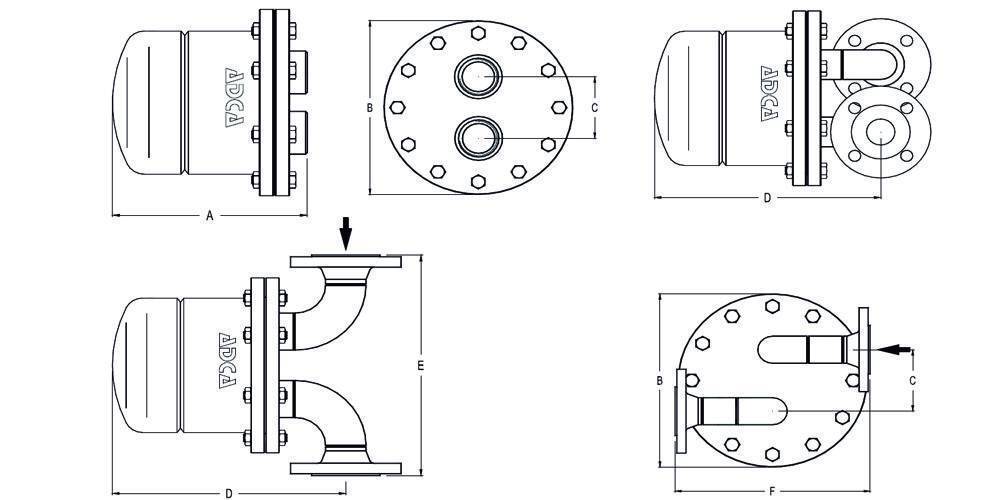 ADCA
A
B
C
ADCA
D
ADCA
E
D
B
C
F