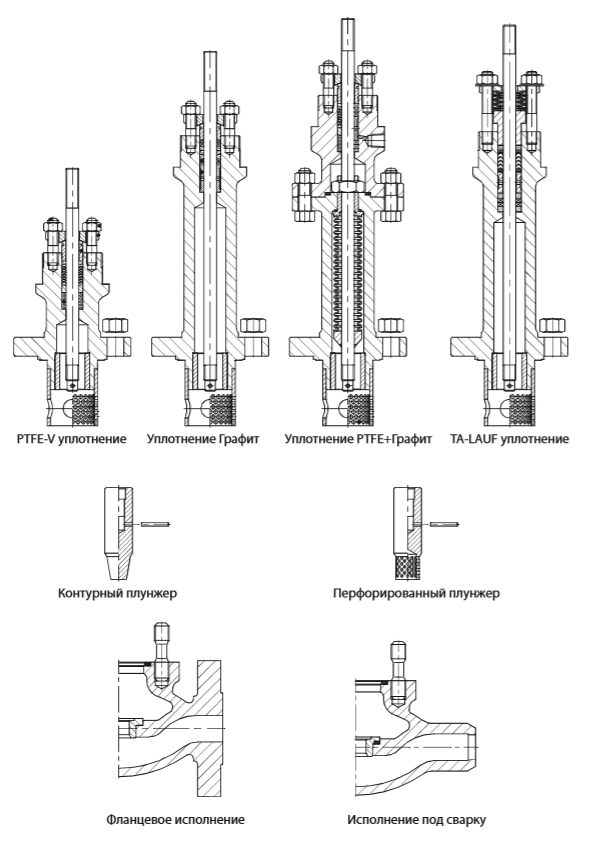 PTFE-V уплотнение

Уплотнение Графит

Уплотнение PTFE+Графит

TA-LAUF уплотнение

Контурный плунжер

Перфорированный плунжер

Фланцевое исполнение

Исполнение под сварку