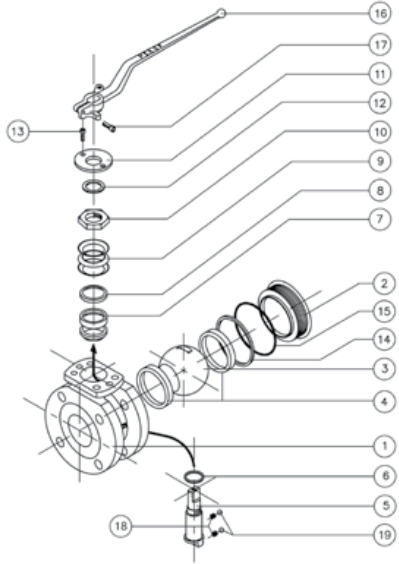 16
17
11
12
13
10
9
8
7
2
15
14
3
4
1
6
5
18
19