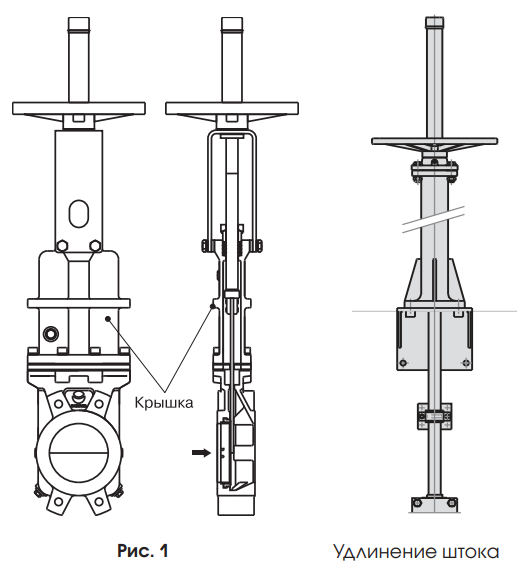 Крышка

Рис. 1

Удлинение штока