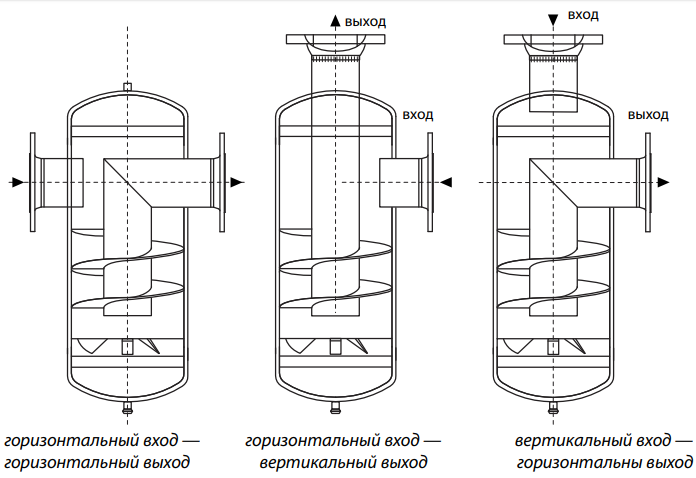 выход

вход

вход

выход

горизонтальный вход — горизонтальный выход

горизонтальный вход — вертикальный выход

вертикальный вход — горизонтальны выход