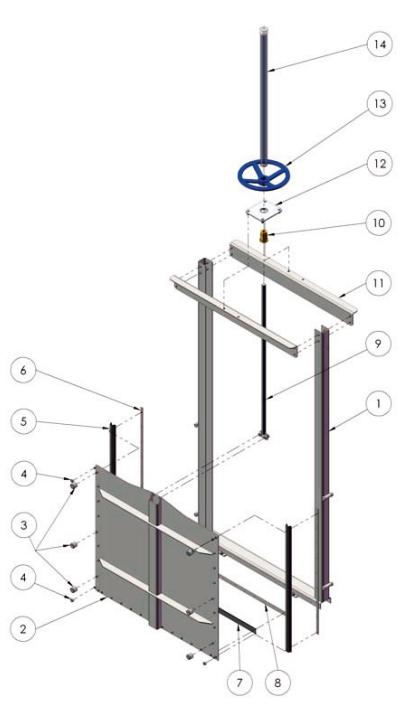 14
13
12
10
11
9
6
1
5
4
3
4
2
7
8